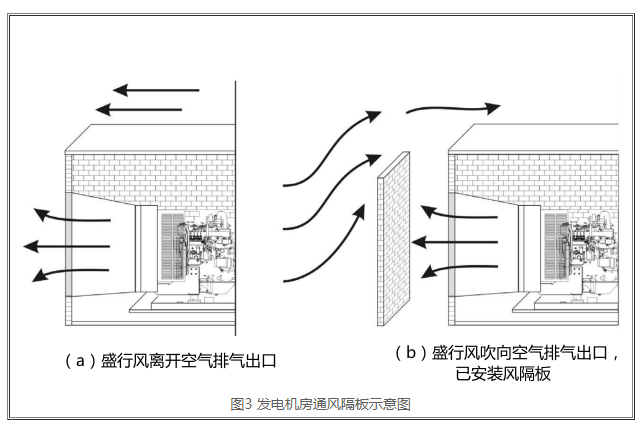 （a）盛行风离开空气排气出口

（b）盛行风吹向空气排气出口，已安装风隔板

图3 发电机房通风隔板示意图